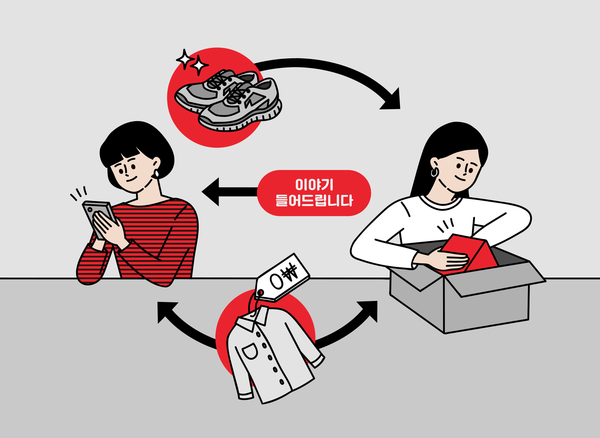 이야기
들어드립니다

0₩