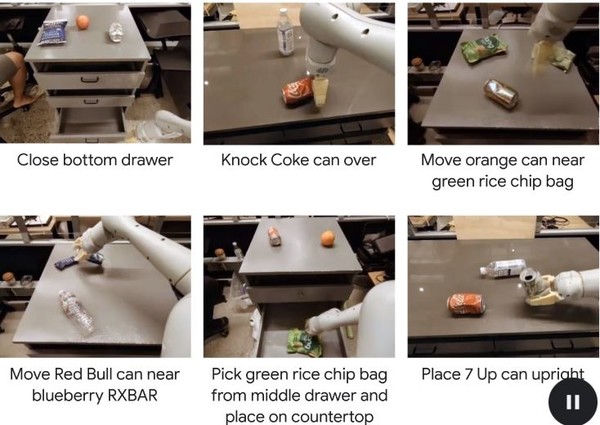 Close bottom drawer

Knock Coke can over

Move orange can near green rice chip bag

Move Red Bull can near blueberry RXBAR

Pick green rice chip bag from middle drawer and place on countertop

Place 7 Up can upright